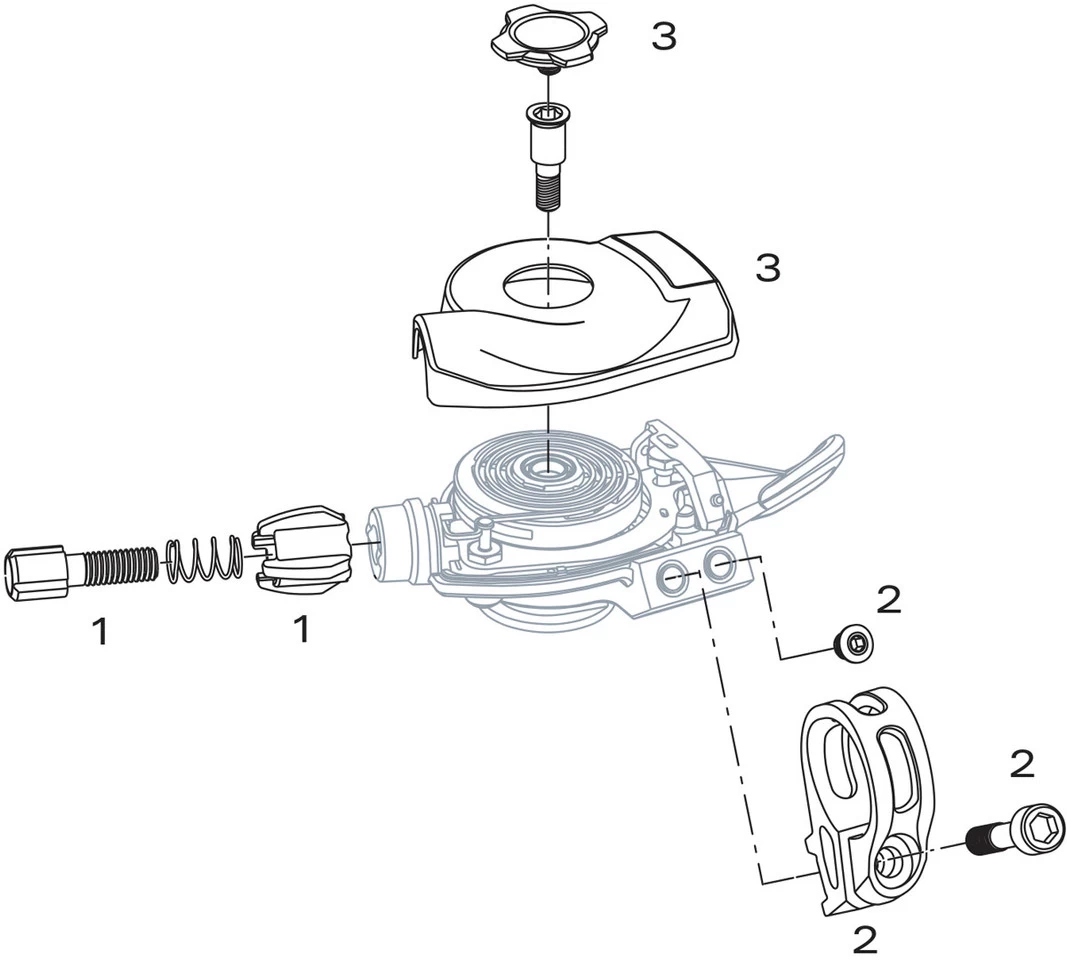 3

3

1

1

2

2

2