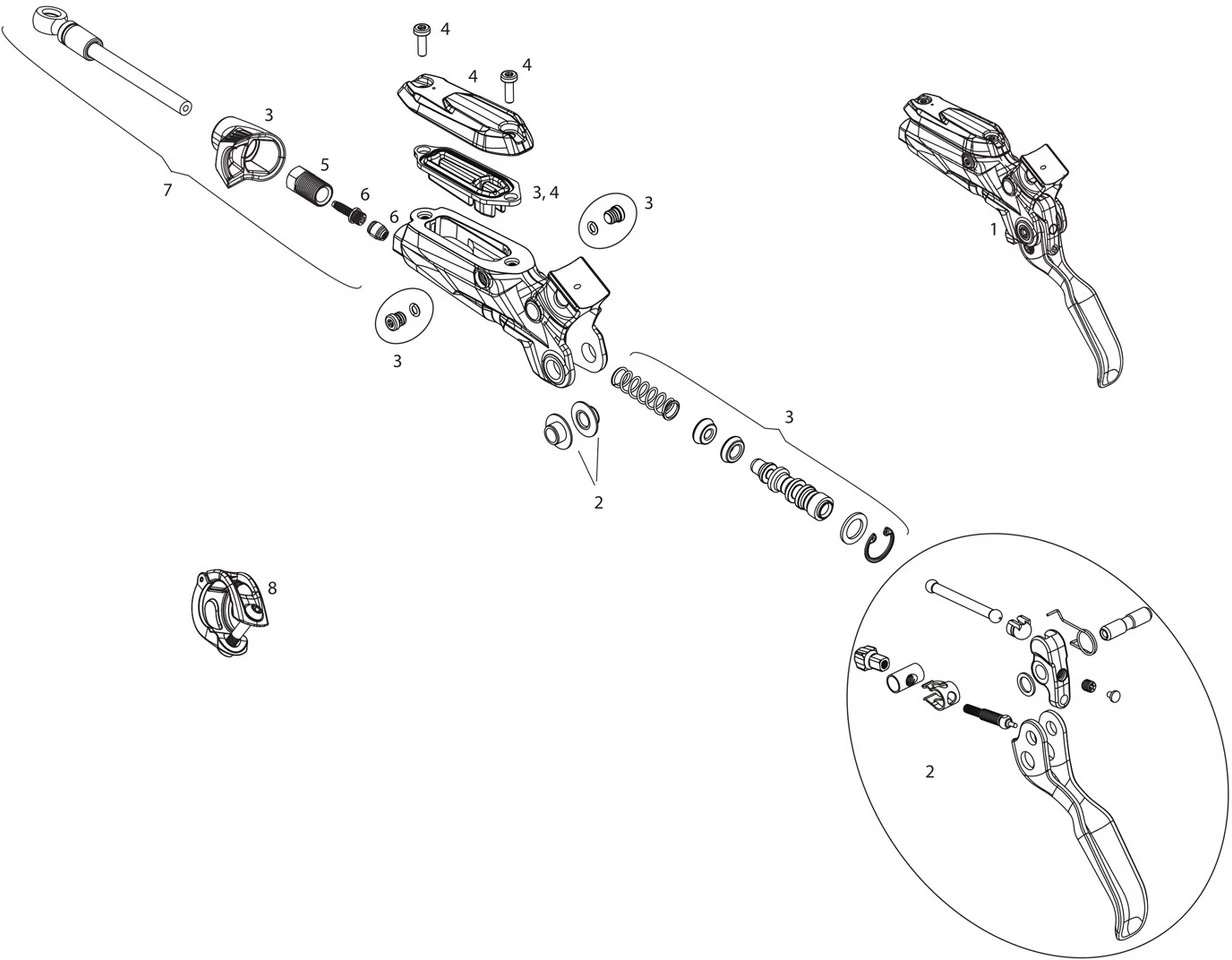 4
4
4
3
5
7
6
6
3, 4
3
1
3
3
2
8
2